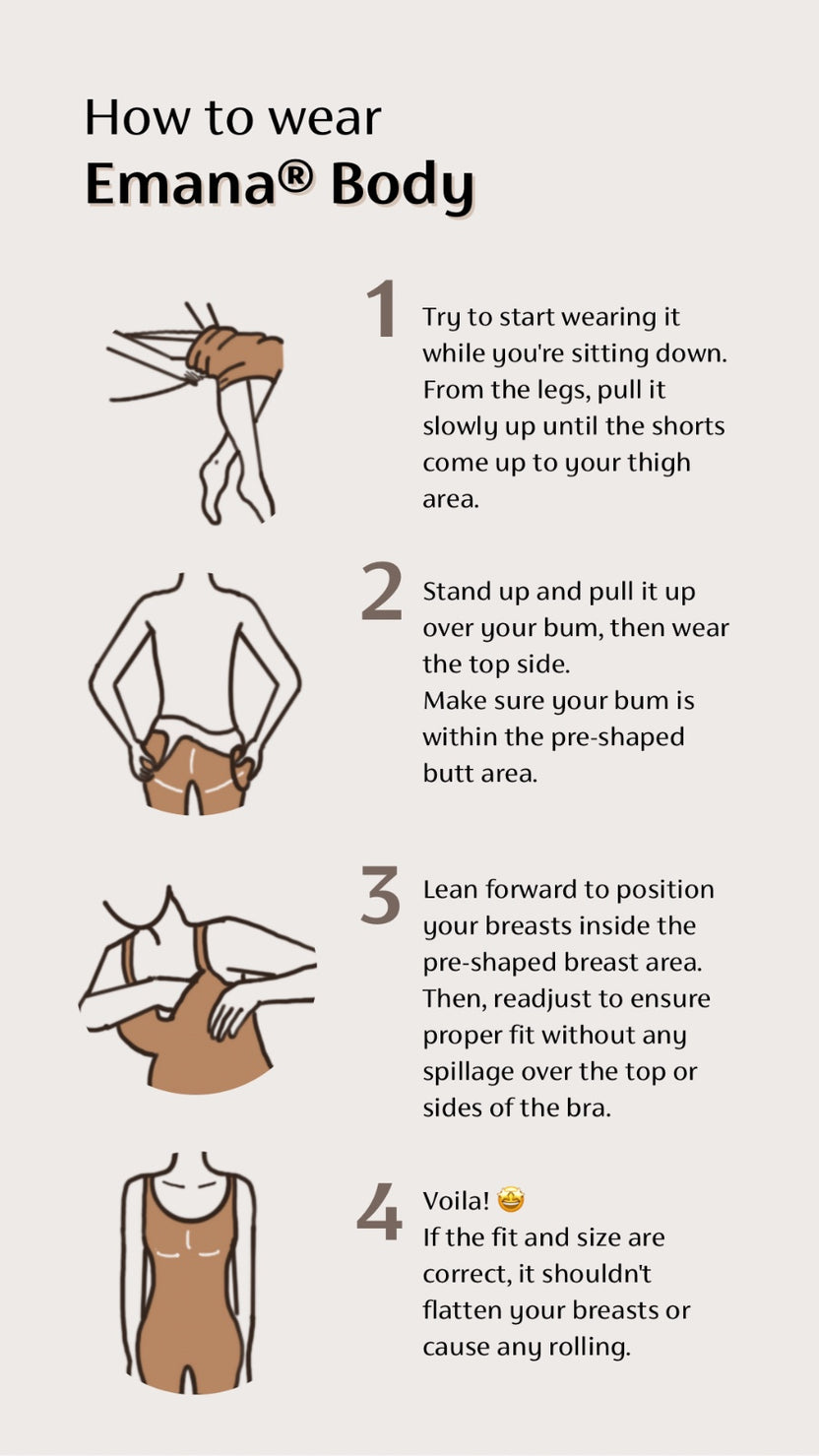 How to wear
Emana® Body

1
Try to start wearing it while you're sitting down. From the legs, pull it slowly up until the shorts come up to your thigh area.

2
Stand up and pull it up over your bum, then wear the top side.
Make sure your bum is within the pre-shaped butt area.

3
Lean forward to position your breasts inside the pre-shaped breast area. Then, readjust to ensure proper fit without any spillage over the top or sides of the bra.

4
Voila! 🤩
If the fit and size are correct, it shouldn't flatten your breasts or cause any rolling.